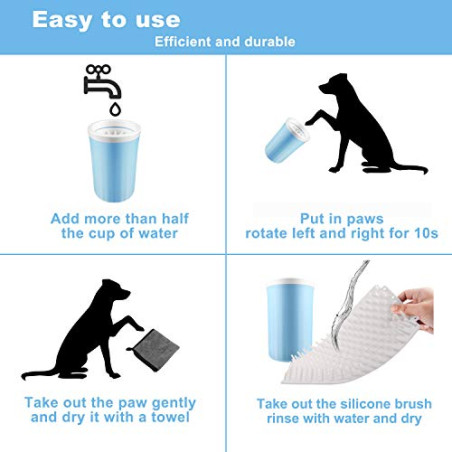 Easy to use
Efficient and durable

Add more than half the cup of water

Put in paws
rotate left and right for 10s

Take out the paw gently and dry it with a towel

Take out the silicone brush rinse with water and dry