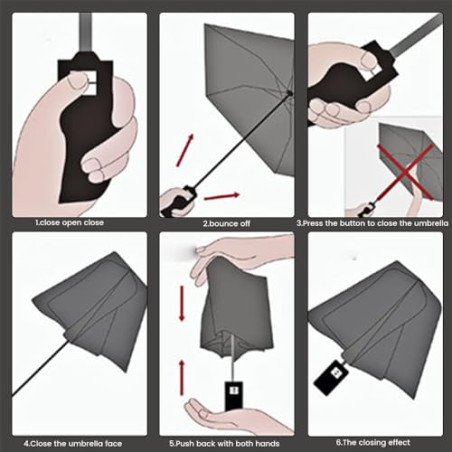 1.close open close

2.bounce off

3.Press the button to close the umbrella

4.Close the umbrella face

5.Push back with both hands

6.The closing effect