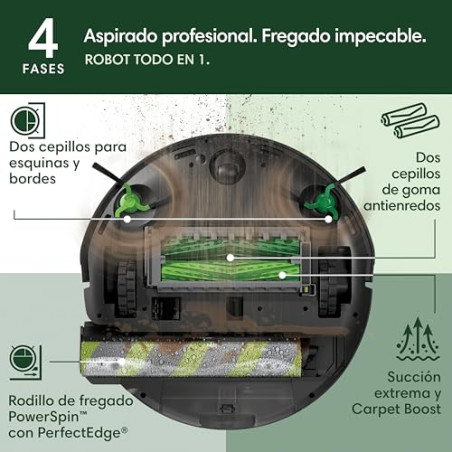 4 FASES

Aspirado profesional. Fregado impecable.
ROBOT TODO EN 1.

Dos cepillos para esquinas y bordes

Dos cepillos de goma antienredos

Rodillo de fregado PowerSpin™ con PerfectEdge®

Succión extrema y Carpet Boost