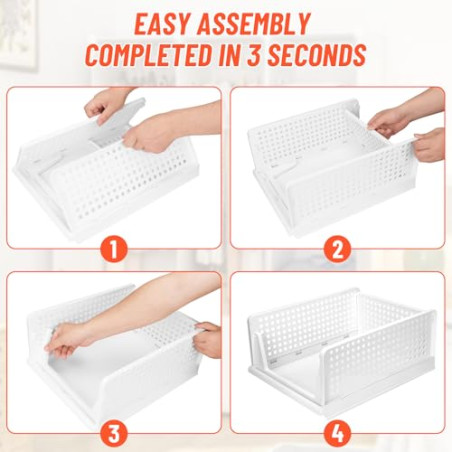 EASY ASSEMBLY
COMPLETED IN 3 SECONDS

1

2

3

4